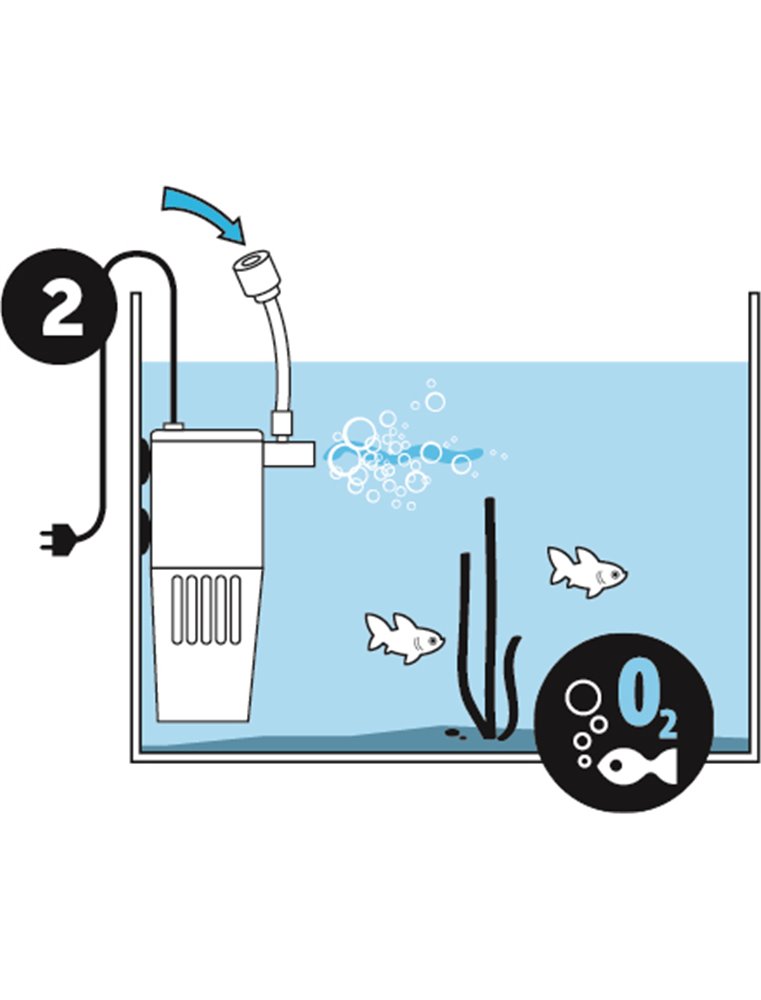 2

$O_2$