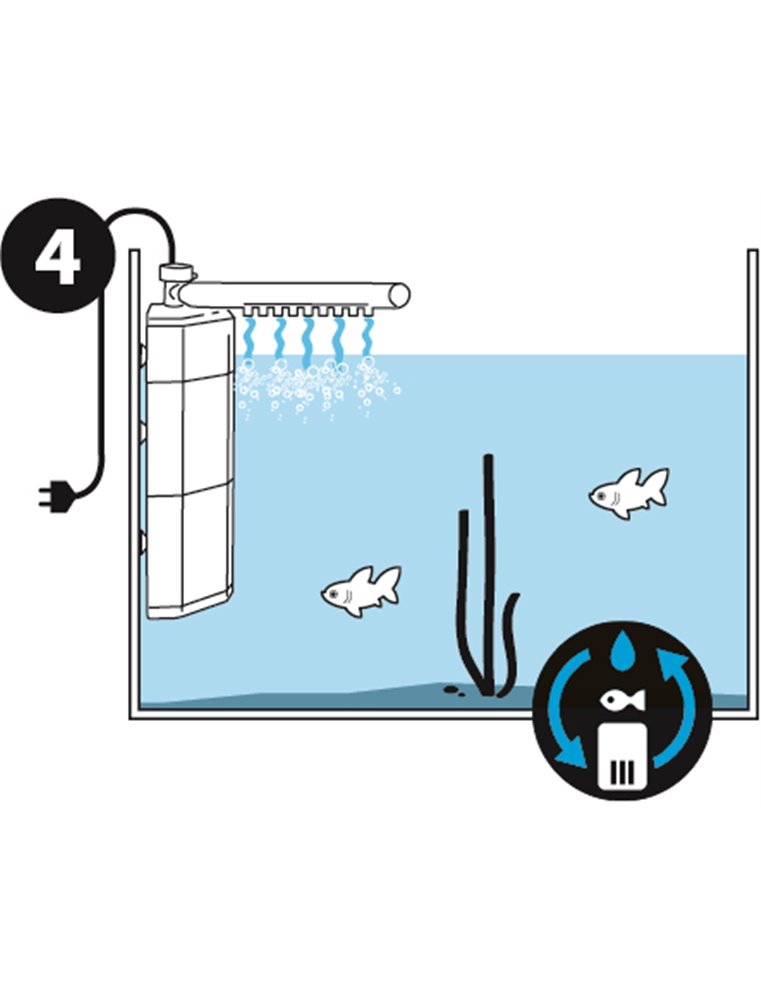 4