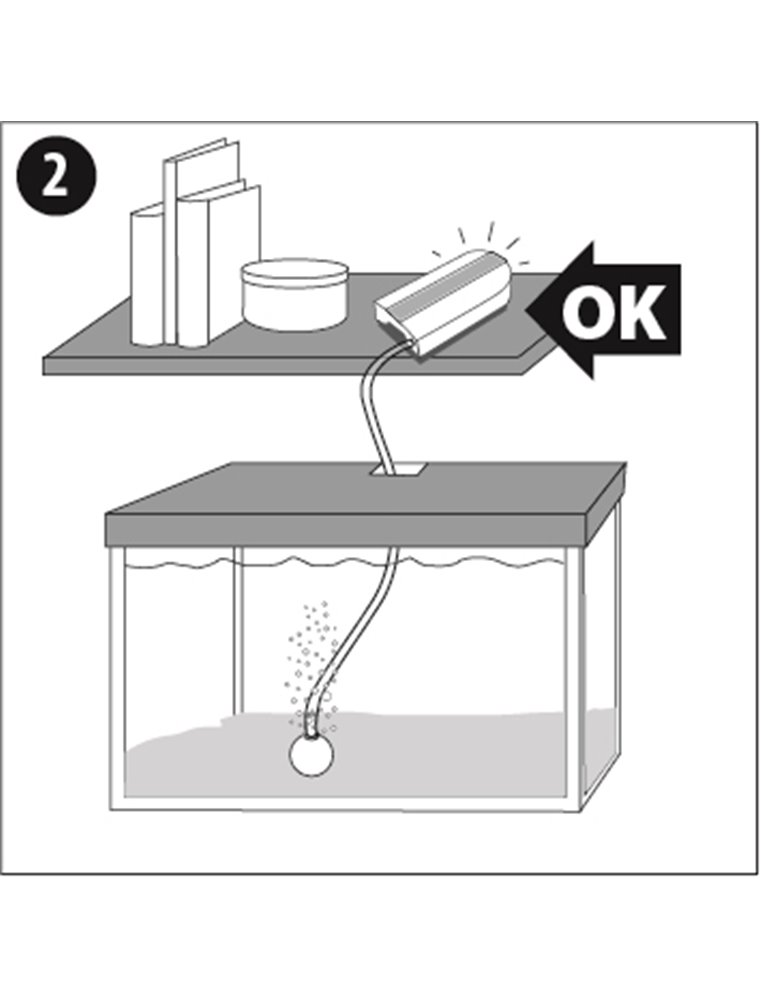 2

OK