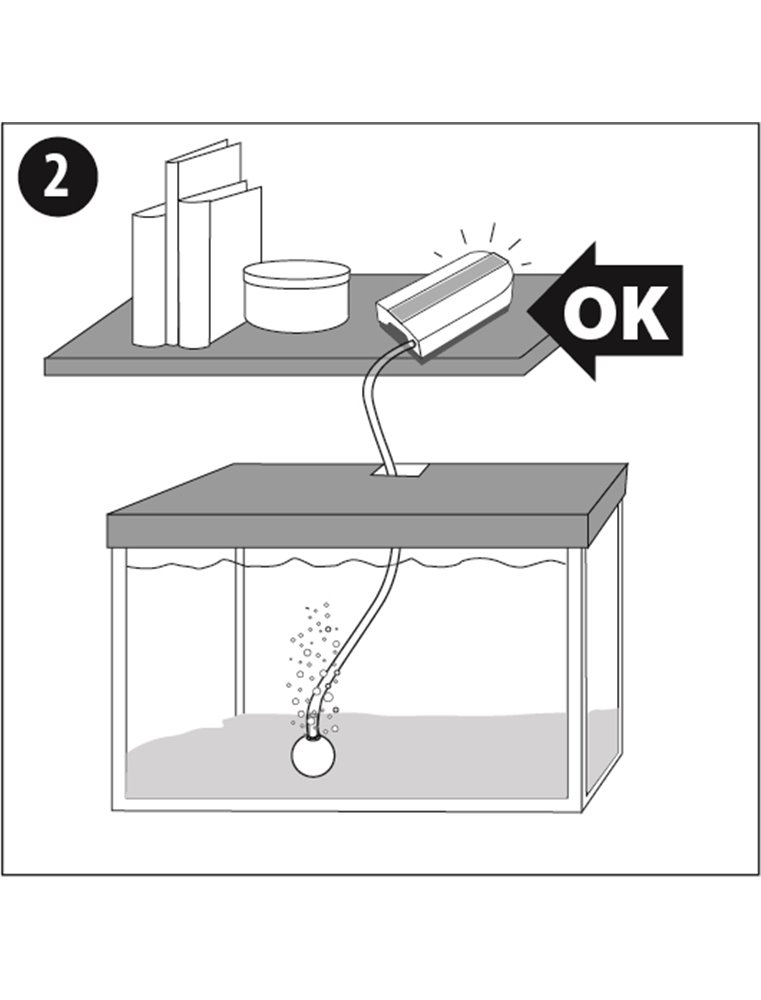 2

OK